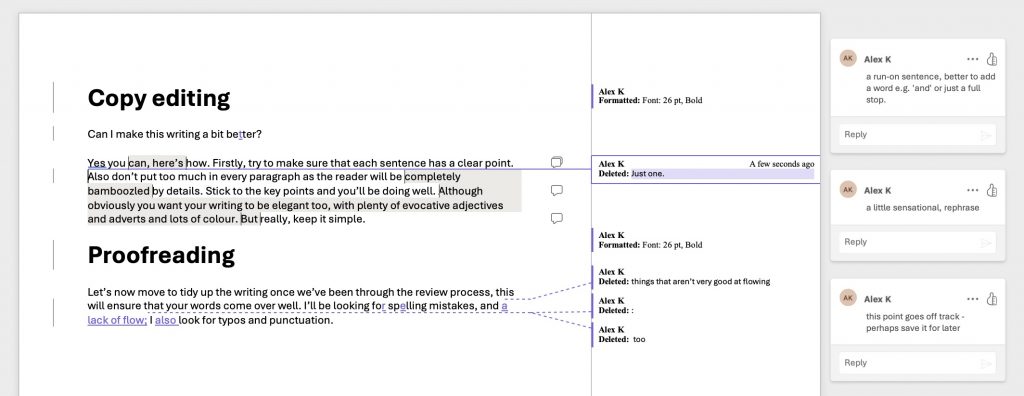 Copy editing

Can I make this writing a bit better?

Yes you can, here's how. Firstly, try to make sure that each sentence has a clear point. Also don't put too much in every paragraph as the reader will be completely bamboozled by details. Stick to the key points and you'll be doing well. Although obviously you want your writing to be elegant too, with plenty of evocative adjectives and adverts and lots of colour. But really, keep it simple.

Proofreading

Let's now move to tidy up the writing once we've been through the review process, this will ensure that your words come over well. I'll be looking for spelling mistakes, and a lack of flow; I also look for typos and punctuation.

Alex K
Formatted: Font: 26 pt, Bold

Alex K A few seconds ago
Deleted: Just one.

Alex K
Formatted: Font: 26 pt, Bold

Alex K
Deleted: things that aren't very good at flowing

Alex K
Deleted: :

Alex K
Deleted: too

AK Alex K
a run-on sentence, better to add a word e.g. 'and' or just a full stop.
Reply

AK Alex K
a little sensational, rephrase
Reply

AK Alex K
this point goes off track - perhaps save it for later
Reply